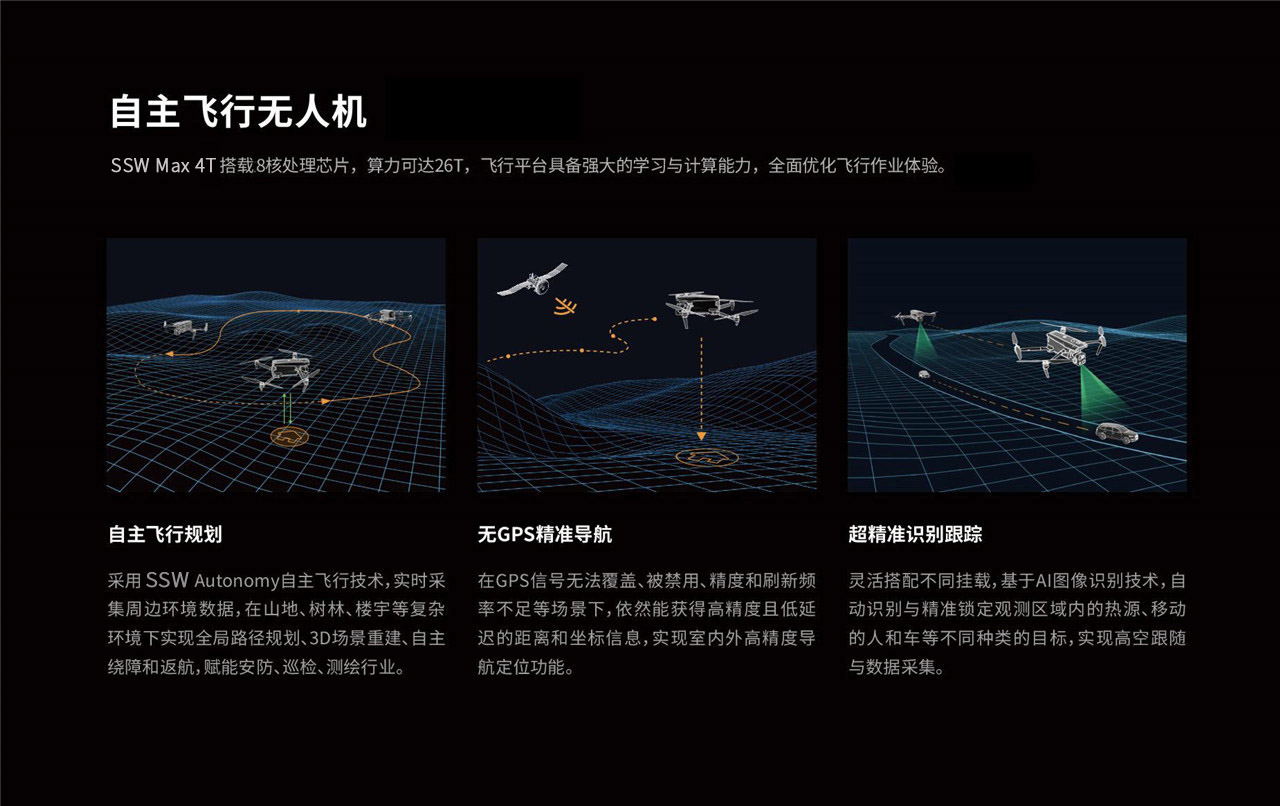 自主飞行无人机

SSW Max 4T 搭载8核处理芯片，算力可达26T，飞行平台具备强大的学习与计算能力，全面优化飞行作业体验。

自主飞行规划

采用 SSW Autonomy自主飞行技术，实时采集周边环境数据，在山地、树林、楼宇等复杂环境下实现全局路径规划、3D场景重建、自主绕障和返航，赋能安防、巡检、测绘行业。

无GPS精准导航

在GPS信号无法覆盖、被禁用、精度和刷新频率不足等场景下，依然能获得高精度且低延迟的距离和坐标信息，实现室内外高精度导航定位功能。

超精准识别跟踪

灵活搭配不同挂载，基于AI图像识别技术，自动识别与精准锁定观测区域内的热源、移动的人和车等不同种类的目标，实现高空跟随与数据采集。